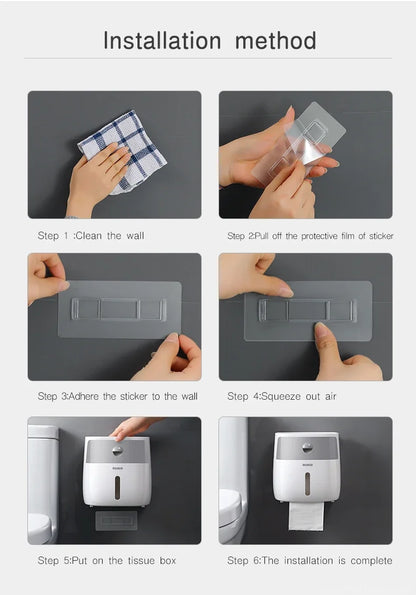 Installation method

Step 1 :Clean the wall

Step 2:Pull off the protective film of sticker

Step 3:Adhere the sticker to the wall

Step 4:Squeeze out air

Step 5:Put on the tissue box

Step 6:The installation is complete